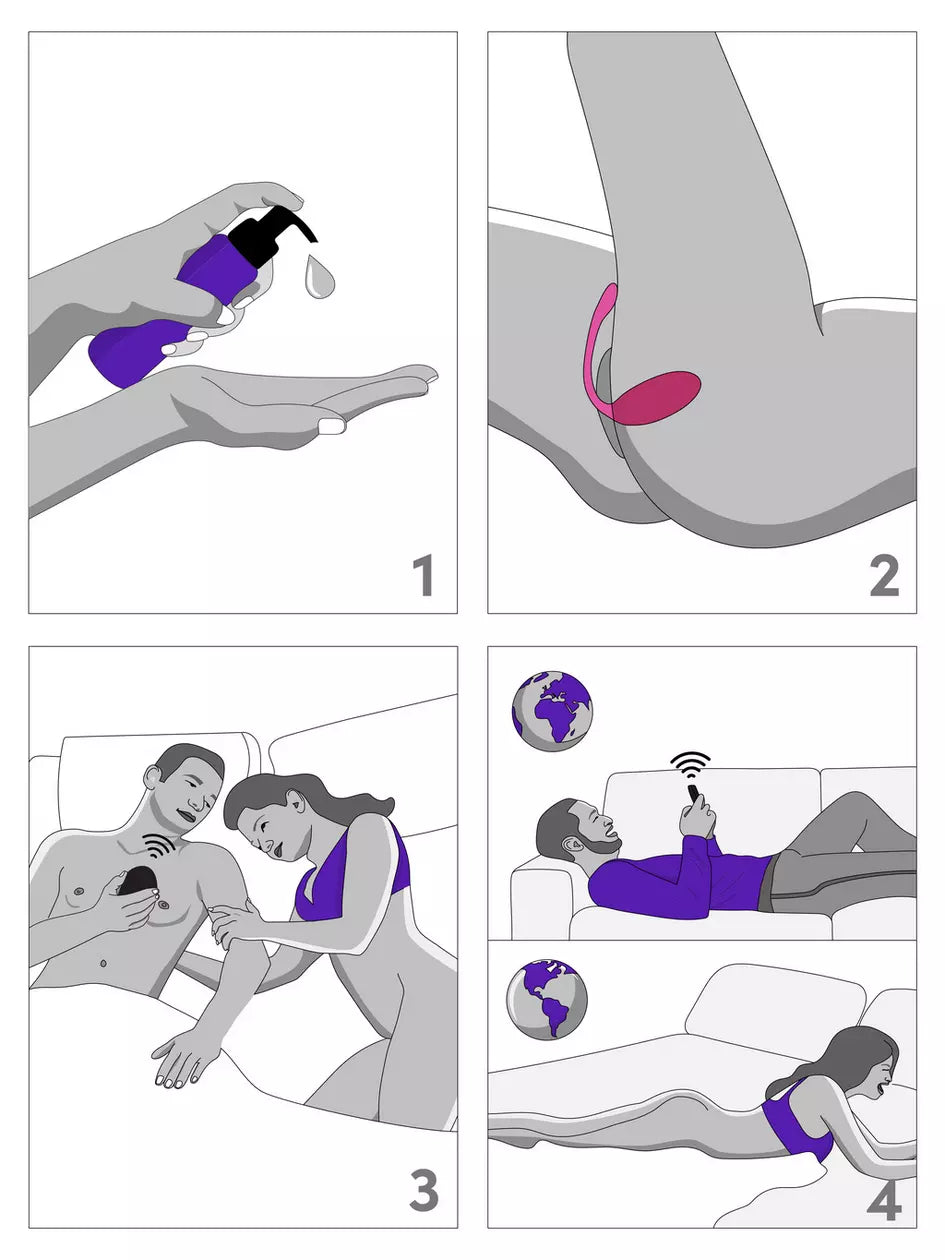 1

2

3

4